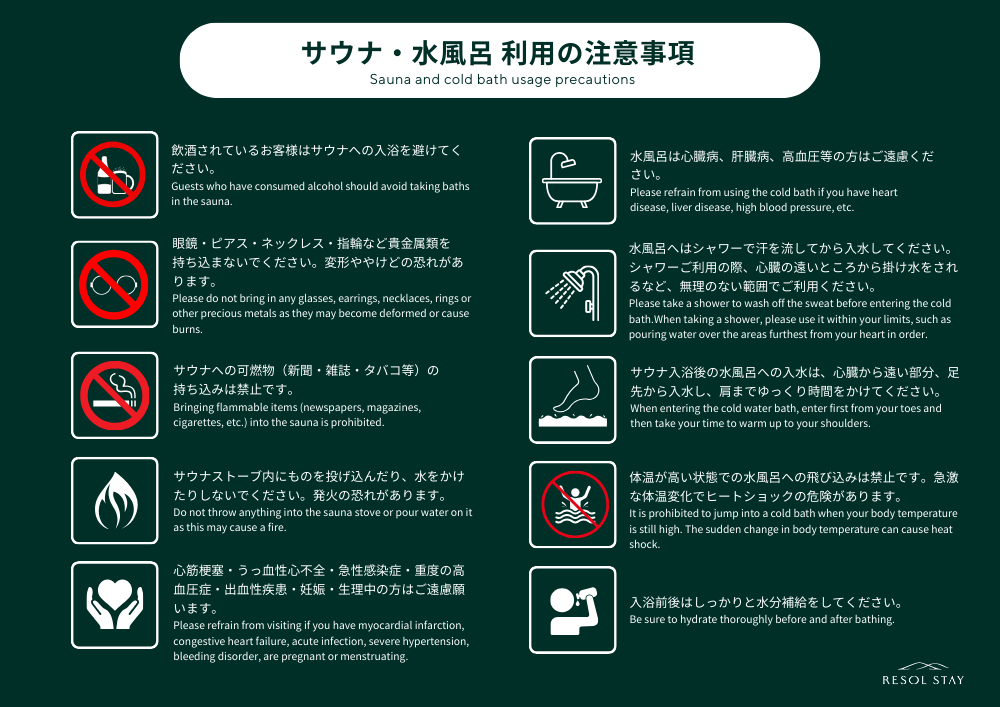 サウナ・水風呂 利用の注意事項
Sauna and cold bath usage precautions

飲酒されているお客様はサウナへの入浴を避けてください。
Guests who have consumed alcohol should avoid taking baths in the sauna.

眼鏡・ピアス・ネックレス・指輪など貴金属類を持ち込まないでください。変形ややけどの恐れがあります。
Please do not bring in any glasses, earrings, necklaces, rings or other precious metals as they may become deformed or cause burns.

サウナへの可燃物（新聞・雑誌・タバコ等）の持ち込みは禁止です。
Bringing flammable items (newspapers, magazines, cigarettes, etc.) into the sauna is prohibited.

サウナストーブ内にものを投げ込んだり、水をかけたりしないでください。発火の恐れがあります。
Do not throw anything into the sauna stove or pour water on it as this may cause a fire.

心筋梗塞・うっ血性心不全・急性感染症・重度の高血圧症・出血性疾患・妊娠・生理中の方はご遠慮願います。
Please refrain from visiting if you have myocardial infarction, congestive heart failure, acute infection, severe hypertension, bleeding disorder, are pregnant or menstruating.

水風呂は心臓病、肝臓病、高血圧等の方はご遠慮ください。
Please refrain from using the cold bath if you have heart disease, liver disease, high blood pressure, etc.

水風呂へはシャワーで汗を流してから入水してください。シャワーご利用の際、心臓の遠いところから掛け水をされるなど、無理のない範囲でご利用ください。
Please take a shower to wash off the sweat before entering the cold bath.When taking a shower, please use it within your limits, such as pouring water over the areas furthest from your heart in order.

サウナ入浴後の水風呂への入水は、心臓から遠い部分、足先から入水し、肩までゆっくり時間をかけてください。
When entering the cold water bath, enter first from your toes and then take your time to warm up to your shoulders.

体温が高い状態での水風呂への飛び込みは禁止です。急激な体温変化でヒートショックの危険があります。
It is prohibited to jump into a cold bath when your body temperature is still high. The sudden change in body temperature can cause heat shock.

入浴前後はしっかりと水分補給をしてください。
Be sure to hydrate thoroughly before and after bathing.

RESOL STAY