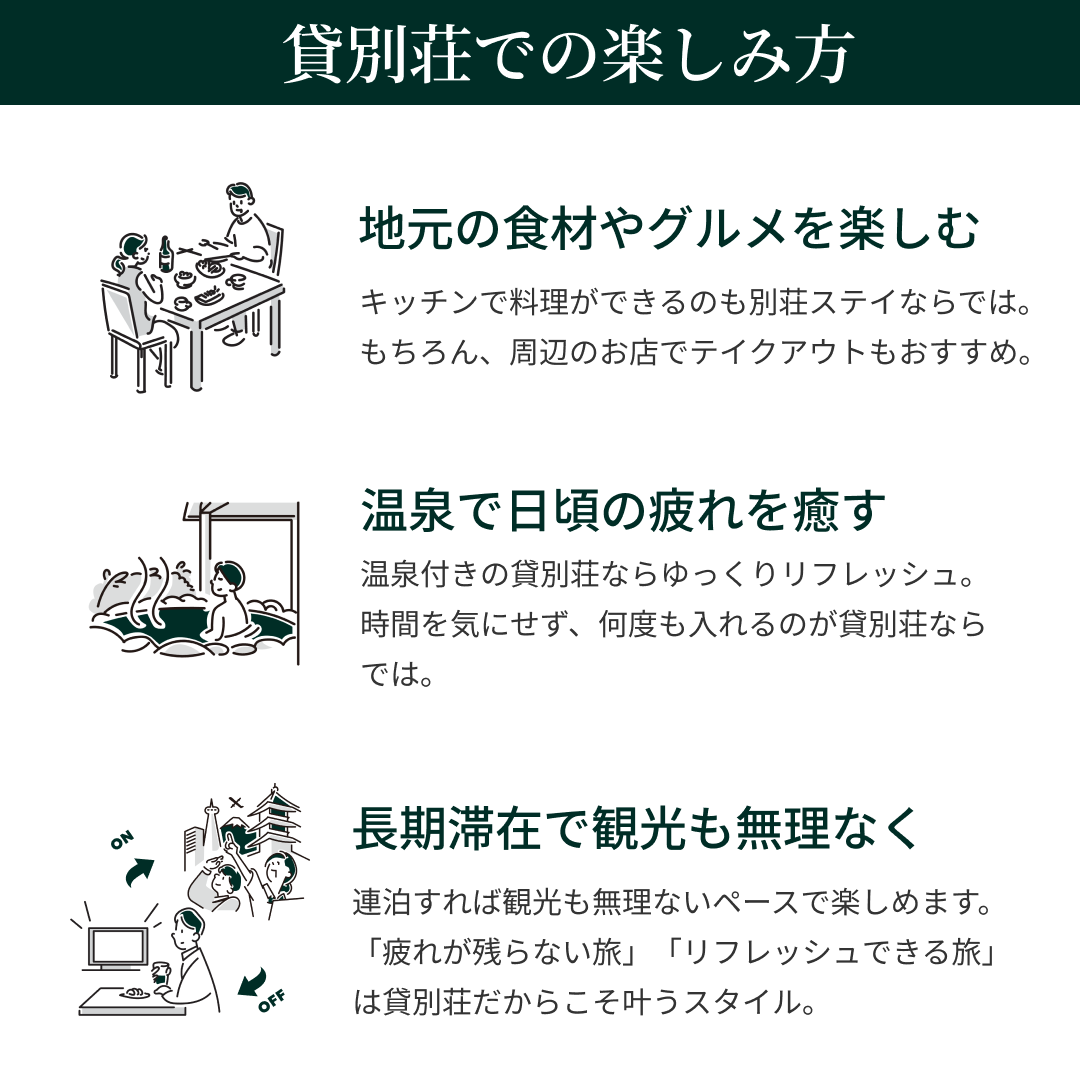 貸別荘での楽しみ方

地元の食材やグルメを楽しむ

キッチンで料理ができるのも別荘ステイならでは。もちろん、周辺のお店でテイクアウトもおすすめ。

温泉で日頃の疲れを癒す

温泉付きの貸別荘ならゆっくりリフレッシュ。時間を気にせず、何度も入れるのが貸別荘ならでは。

ON

OFF

長期滞在で観光も無理なく

連泊すれば観光も無理ないペースで楽しめます。「疲れが残らない旅」「リフレッシュできる旅」は貸別荘だからこそ叶うスタイル。